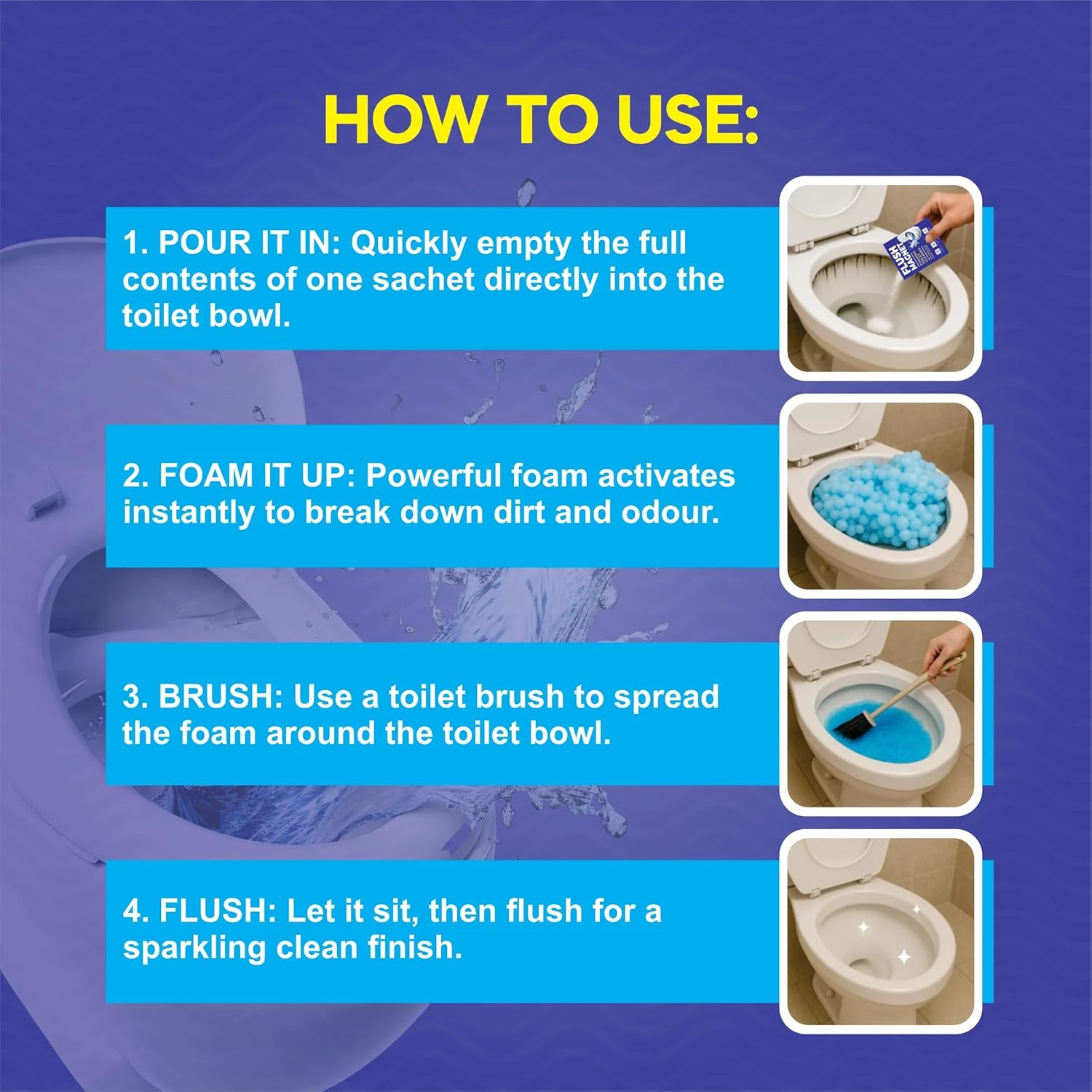 HOW TO USE:

1. POUR IT IN: Quickly empty the full contents of one sachet directly into the toilet bowl.

FLUSH MAGNET

2. FOAM IT UP: Powerful foam activates instantly to break down dirt and odour.

3. BRUSH: Use a toilet brush to spread the foam around the toilet bowl.

4. FLUSH: Let it sit, then flush for a sparkling clean finish.