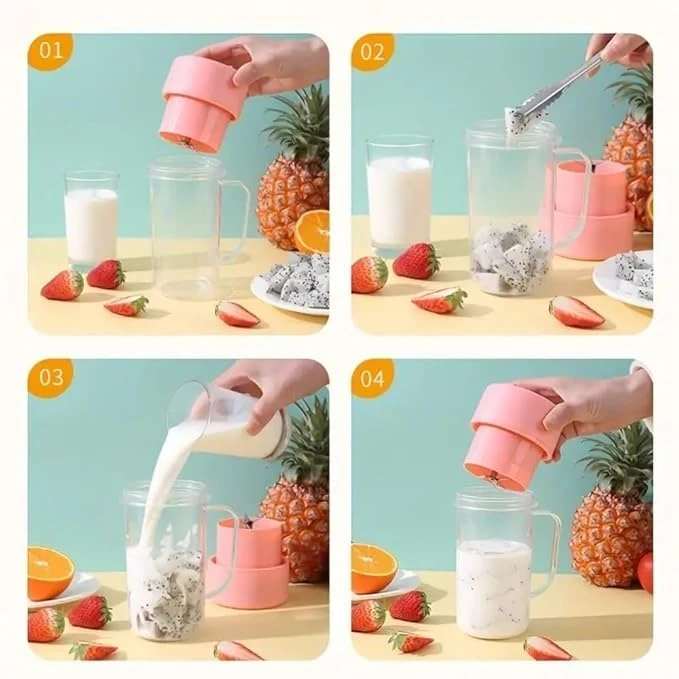 01

02

03

04