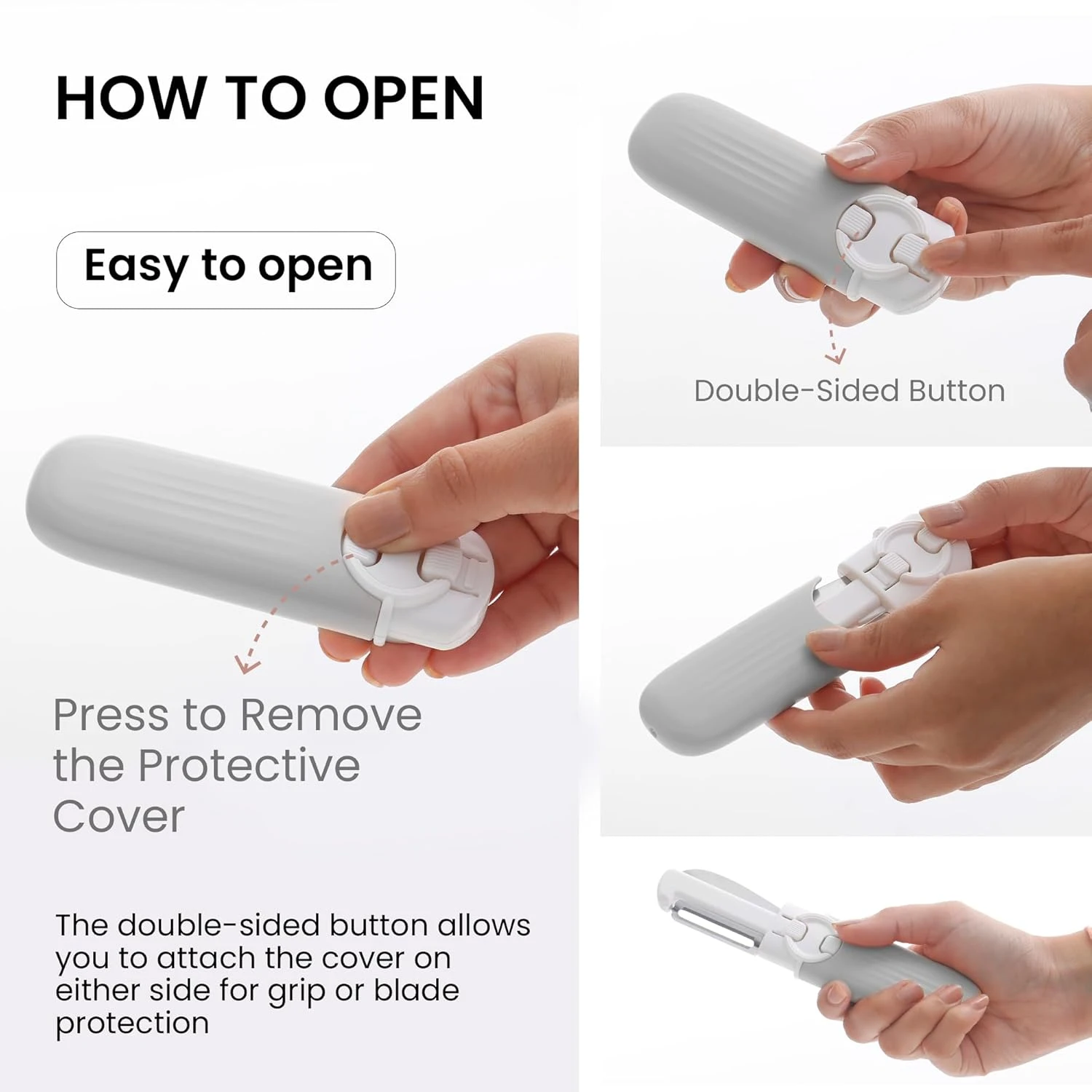 HOW TO OPEN

Easy to open

Press to Remove the Protective Cover

The double-sided button allows you to attach the cover on either side for grip or blade protection

Double-Sided Button