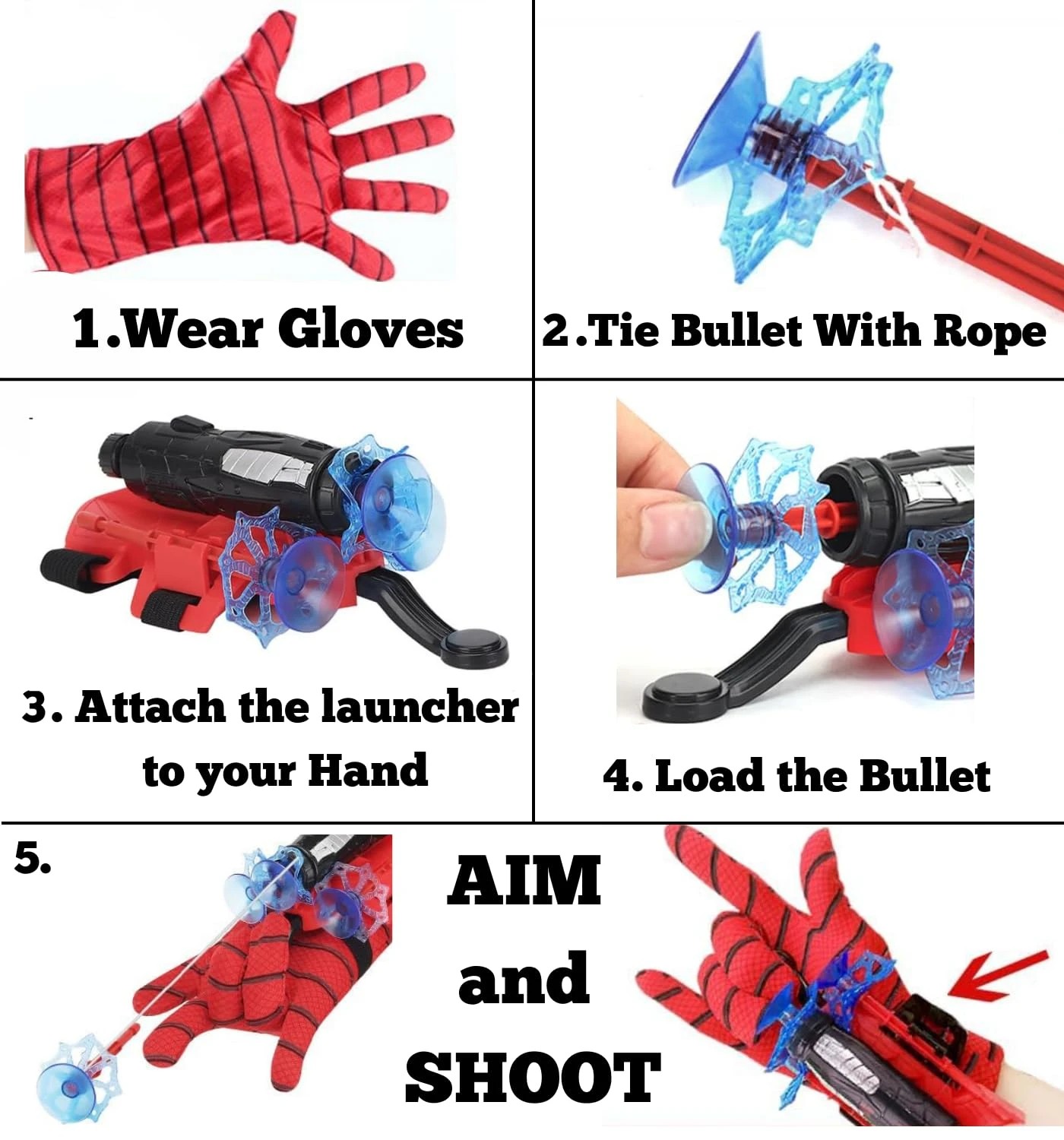 1.Wear Gloves

2.Tie Bullet With Rope

3. Attach the launcher to your Hand

4. Load the Bullet

5.

AIM and SHOOT