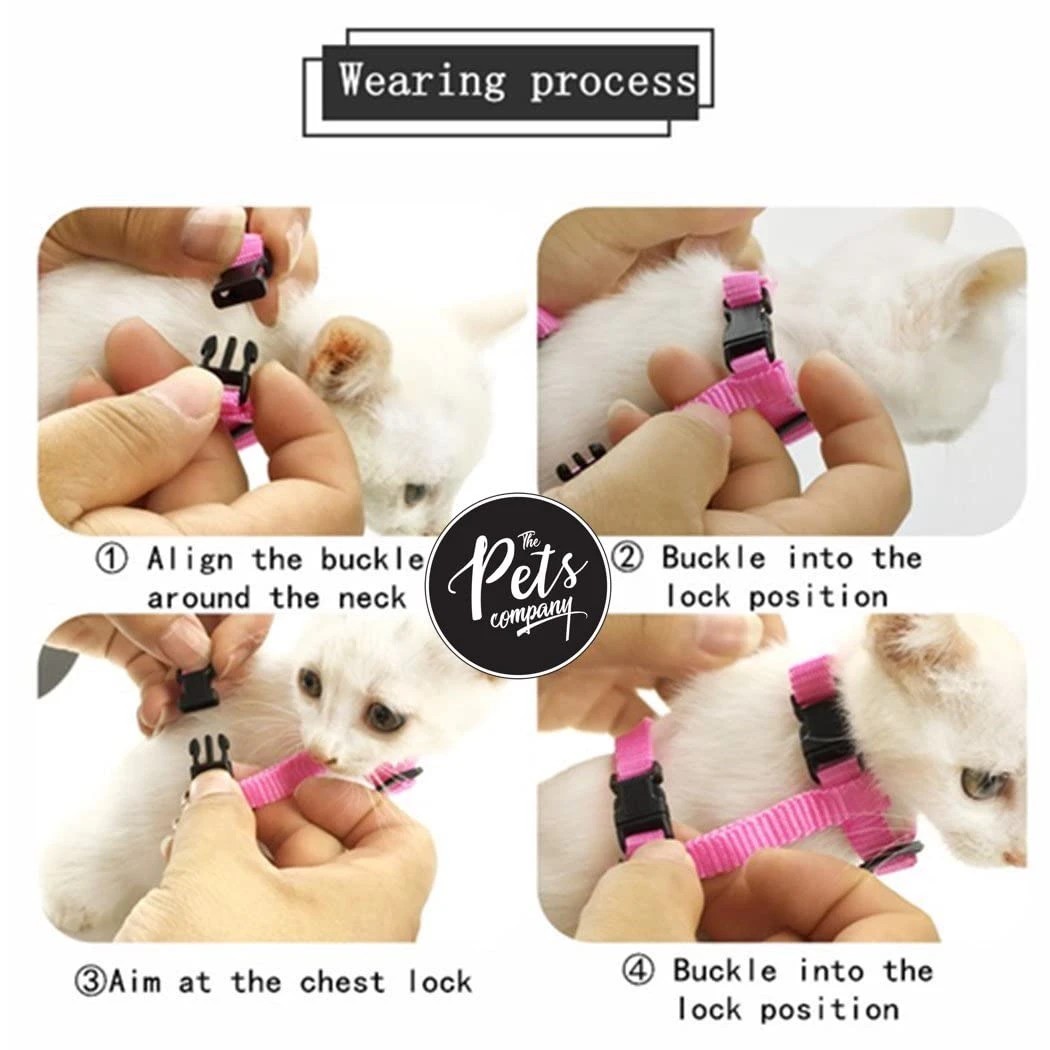 Wearing process

① Align the buckle around the neck

The Pets company

② Buckle into the lock position

③Aim at the chest lock

④ Buckle into the lock position