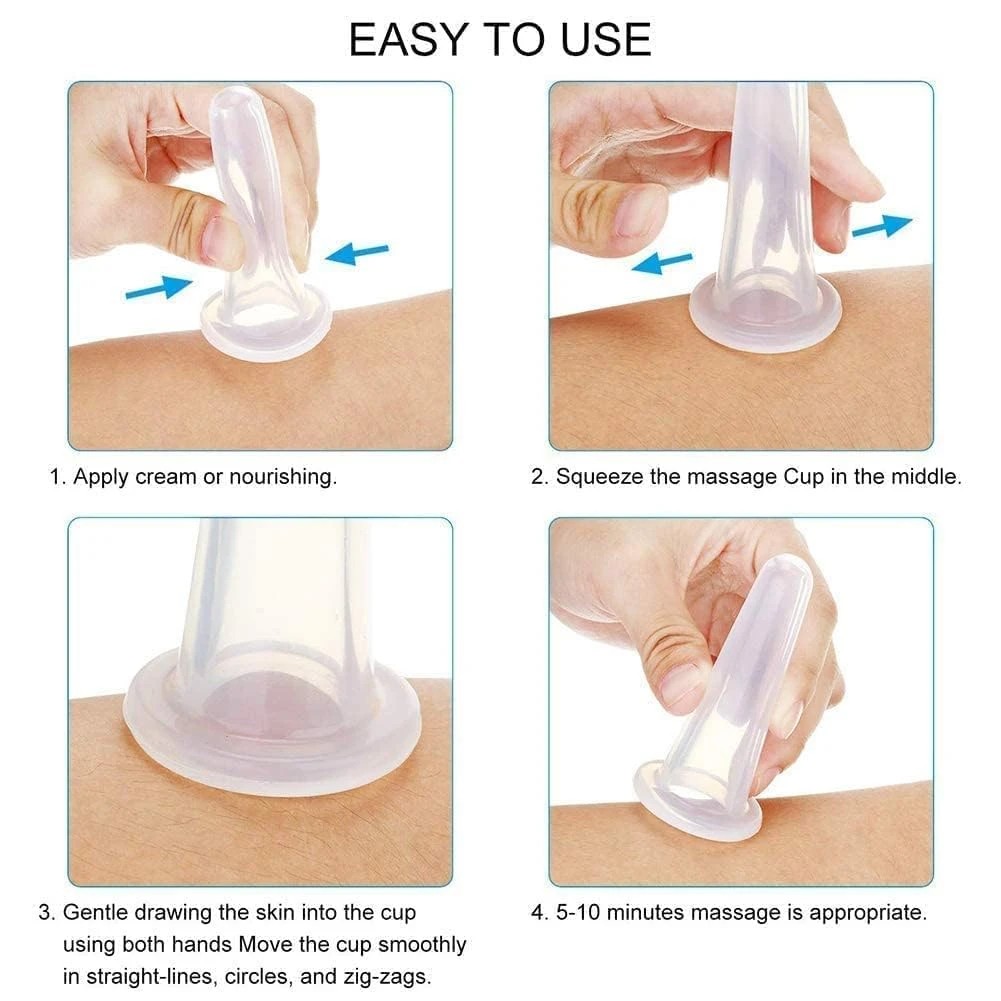 EASY TO USE

1. Apply cream or nourishing.

2. Squeeze the massage Cup in the middle.

3. Gentle drawing the skin into the cup using both hands Move the cup smoothly in straight-lines, circles, and zig-zags.

4. 5-10 minutes massage is appropriate.