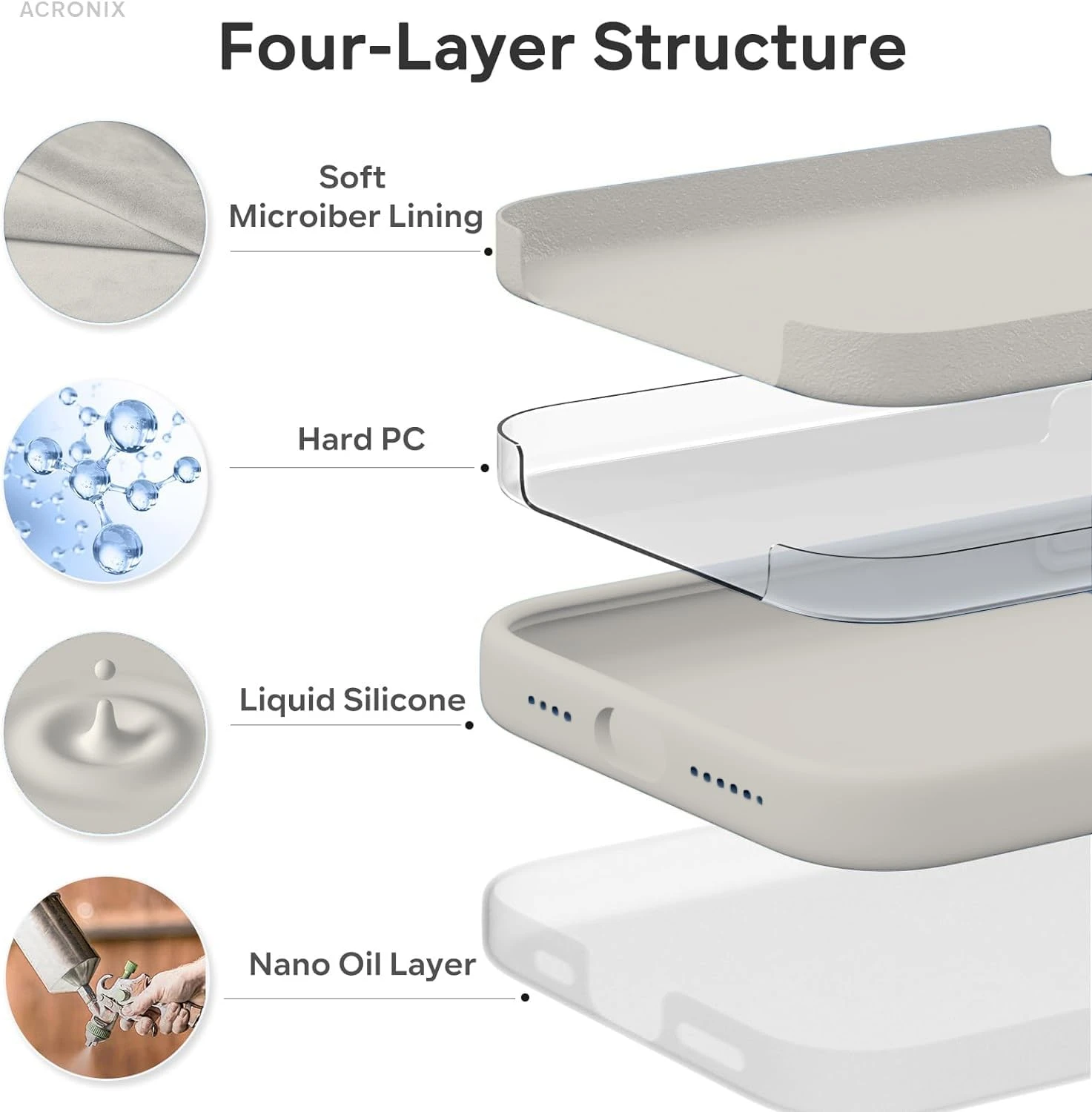 ACRONIX

Four-Layer Structure

Soft
Microiber Lining

Hard PC

Liquid Silicone

Nano Oil Layer