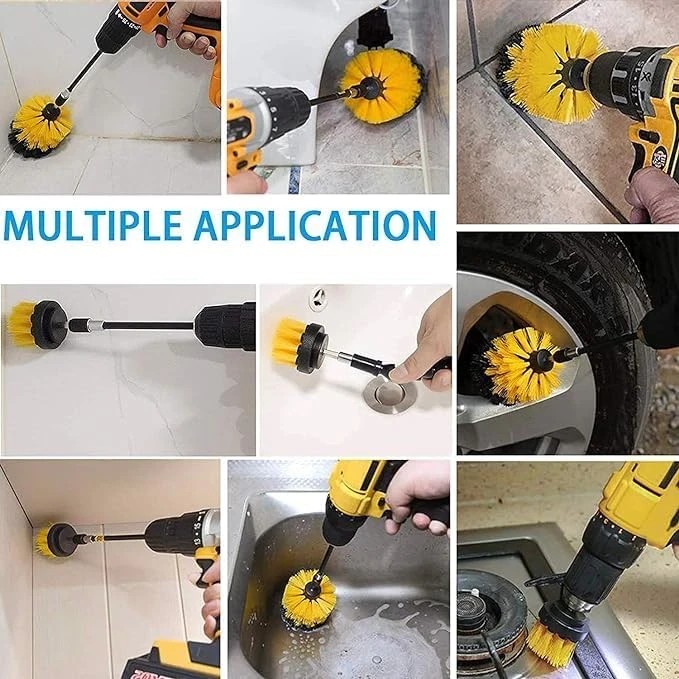 MULTIPLE APPLICATION