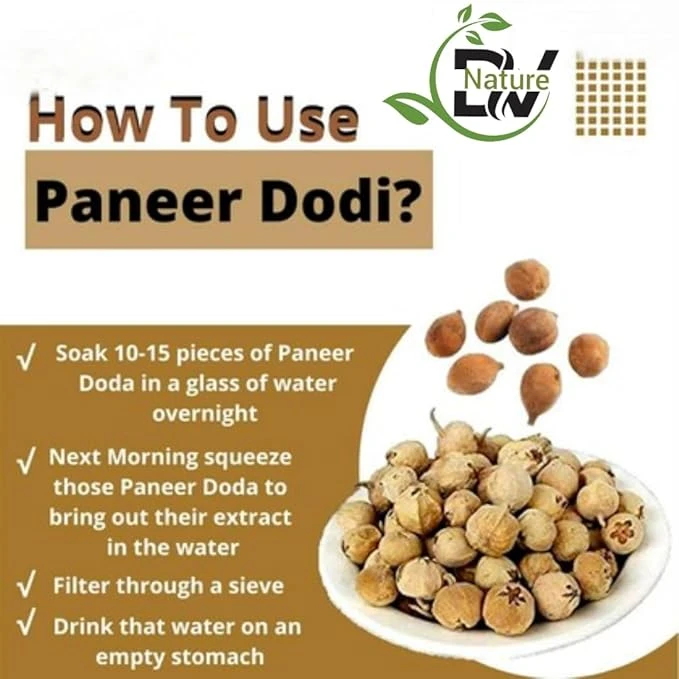 DV Nature

How To Use

Paneer Dodi?

√ Soak 10-15 pieces of Paneer Doda in a glass of water overnight

√ Next Morning squeeze those Paneer Doda to bring out their extract in the water

√ Filter through a sieve

√ Drink that water on an empty stomach